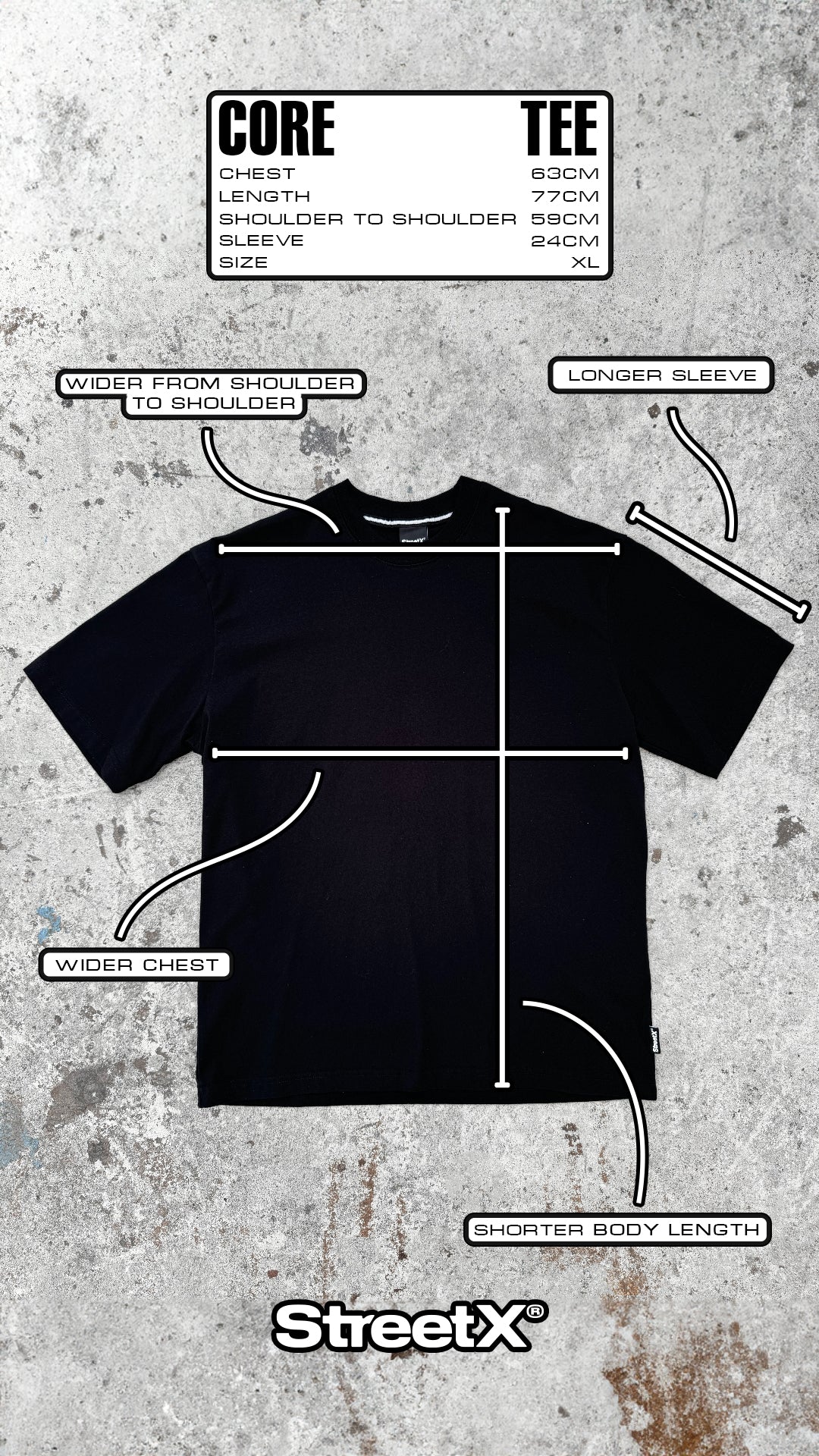 CORE TEE

| | |
|---|---|
| CHEST | 63CM |
| LENGTH | 77CM |
| SHOULDER TO SHOULDER | 59CM |
| SLEEVE | 24CM |
| SIZE | XL |

WIDER FROM SHOULDER TO SHOULDER

LONGER SLEEVE

StreetX

WIDER CHEST

StreetX

SHORTER BODY LENGTH

StreetX®