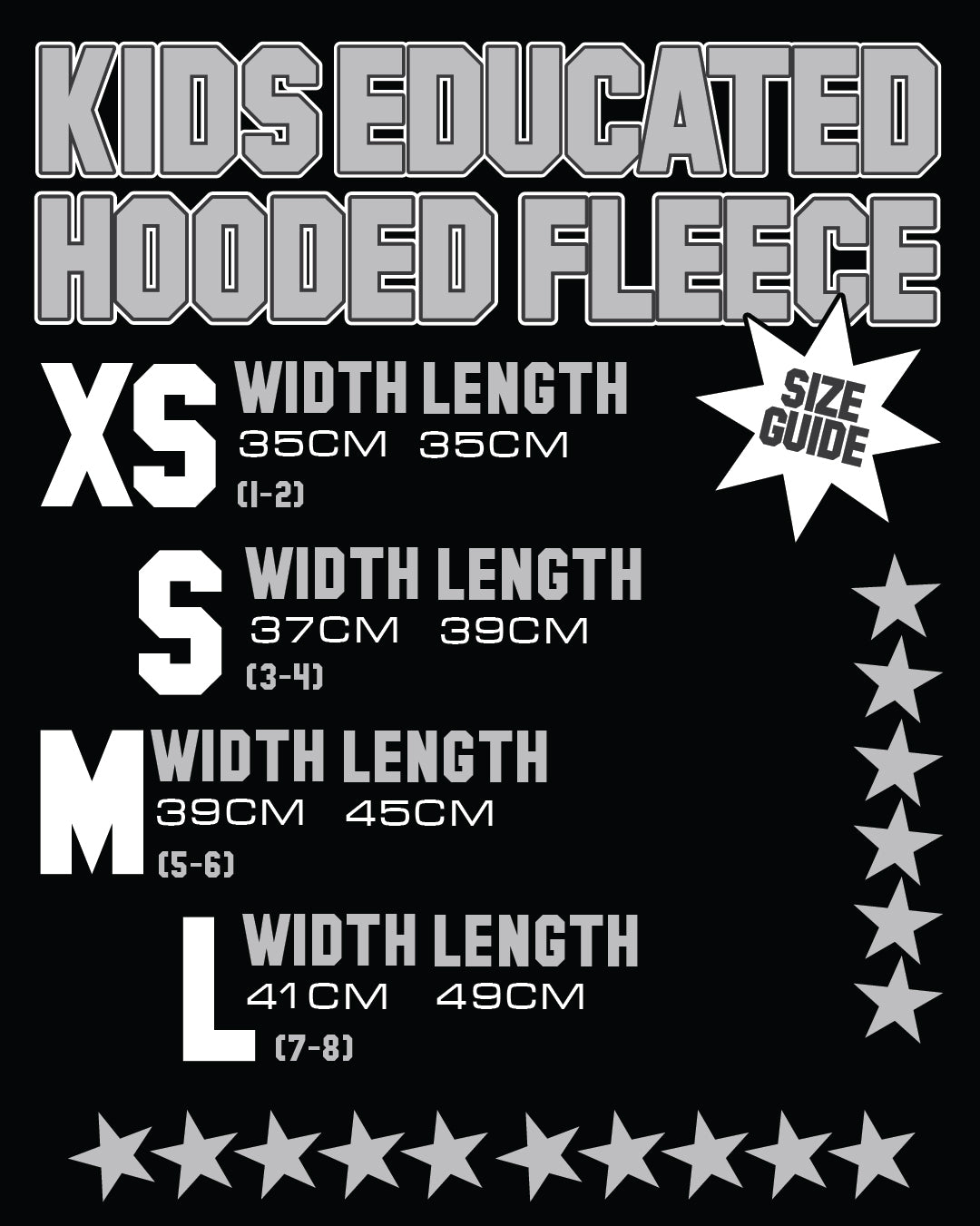 KIDS EDUCATED HOODED FLEECE

SIZE GUIDE

XS WIDTH LENGTH
35CM 35CM
(1-2)

S WIDTH LENGTH
37CM 39CM
(3-4)

M WIDTH LENGTH
39CM 45CM
(5-6)

L WIDTH LENGTH
41CM 49CM
(7-8)