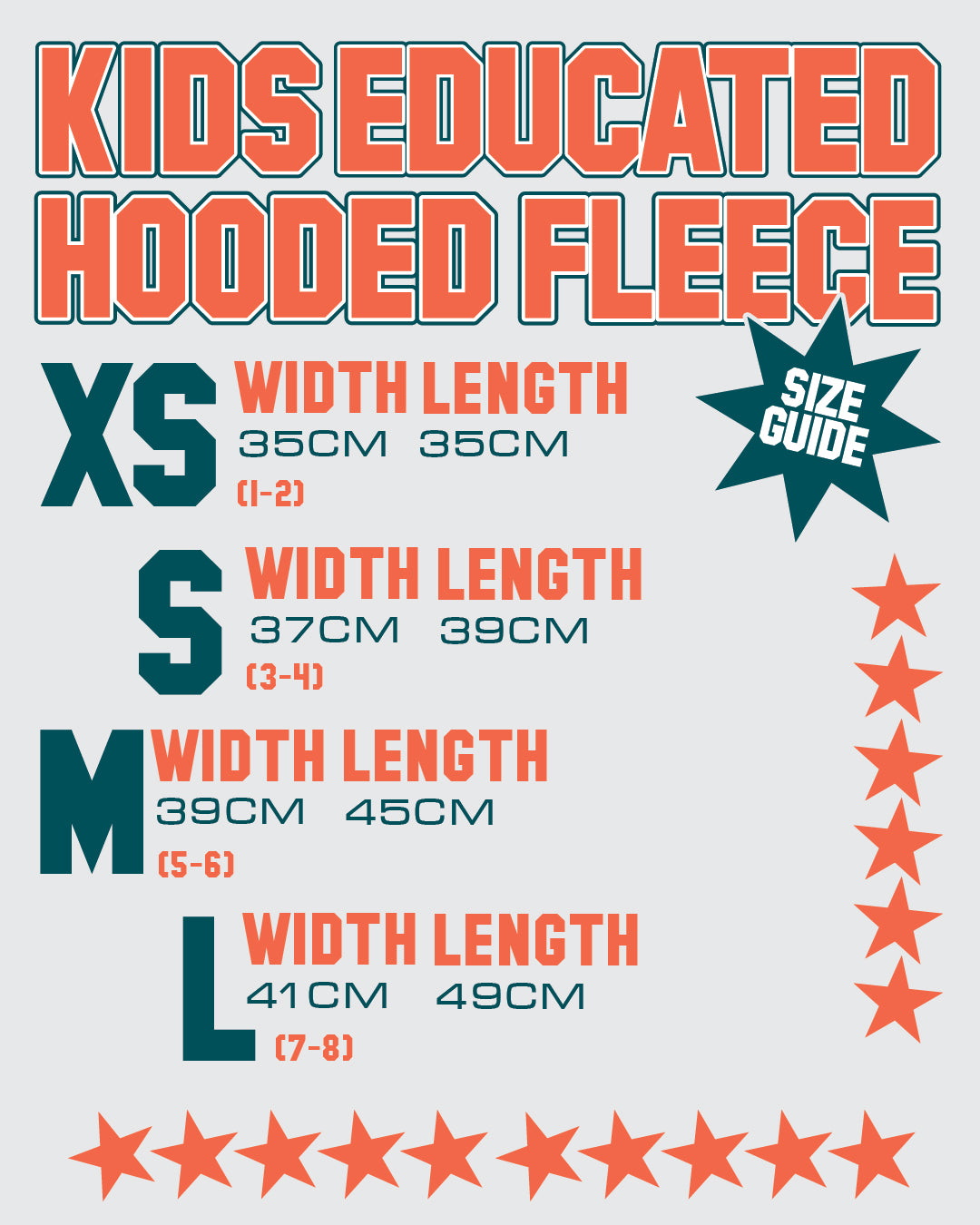 KIDS EDUCATED HOODED FLEECE

SIZE GUIDE

XS WIDTH LENGTH
35CM 35CM
(1-2)

S WIDTH LENGTH
37CM 39CM
(3-4)

M WIDTH LENGTH
39CM 45CM
(5-6)

L WIDTH LENGTH
41CM 49CM
(7-8)