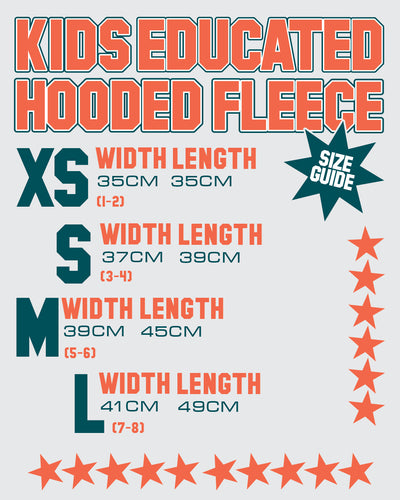 KIDS EDUCATED HOODED FLEECE

SIZE GUIDE

XS
WIDTH LENGTH
35CM 35CM
(1-2)

S
WIDTH LENGTH
37CM 39CM
(3-4)

M
WIDTH LENGTH
39CM 45CM
(5-6)

L
WIDTH LENGTH
41CM 49CM
(7-8)