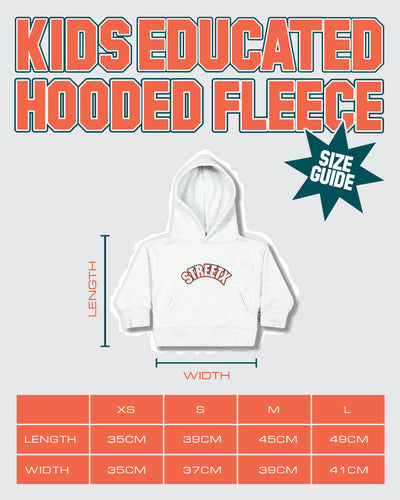 KIDS EDUCATED HOODED FLEECE

SIZE GUIDE

STREETX

LENGTH

WIDTH

| | XS | S | M | L |
|---|---|---|---|---|
| LENGTH | 35CM | 39CM | 45CM | 49CM |
| WIDTH | 35CM | 37CM | 39CM | 41CM |