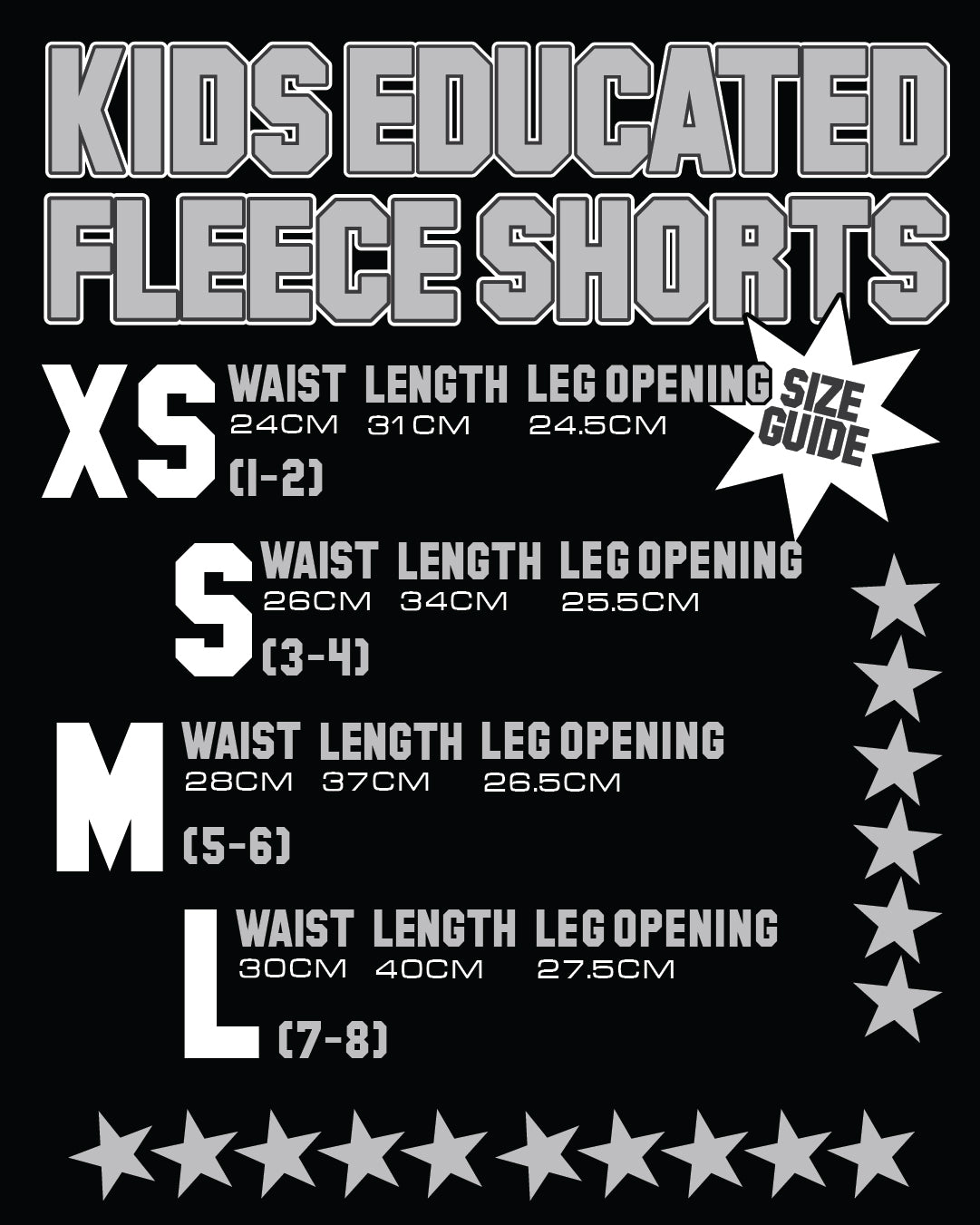 KIDS EDUCATED FLEECE SHORTS

SIZE GUIDE

XS
WAIST LENGTH LEG OPENING
24CM 31CM 24.5CM
(1-2)

S
WAIST LENGTH LEG OPENING
26CM 34CM 25.5CM
(3-4)

M
WAIST LENGTH LEG OPENING
28CM 37CM 26.5CM
(5-6)

L
WAIST LENGTH LEG OPENING
30CM 40CM 27.5CM
(7-8)