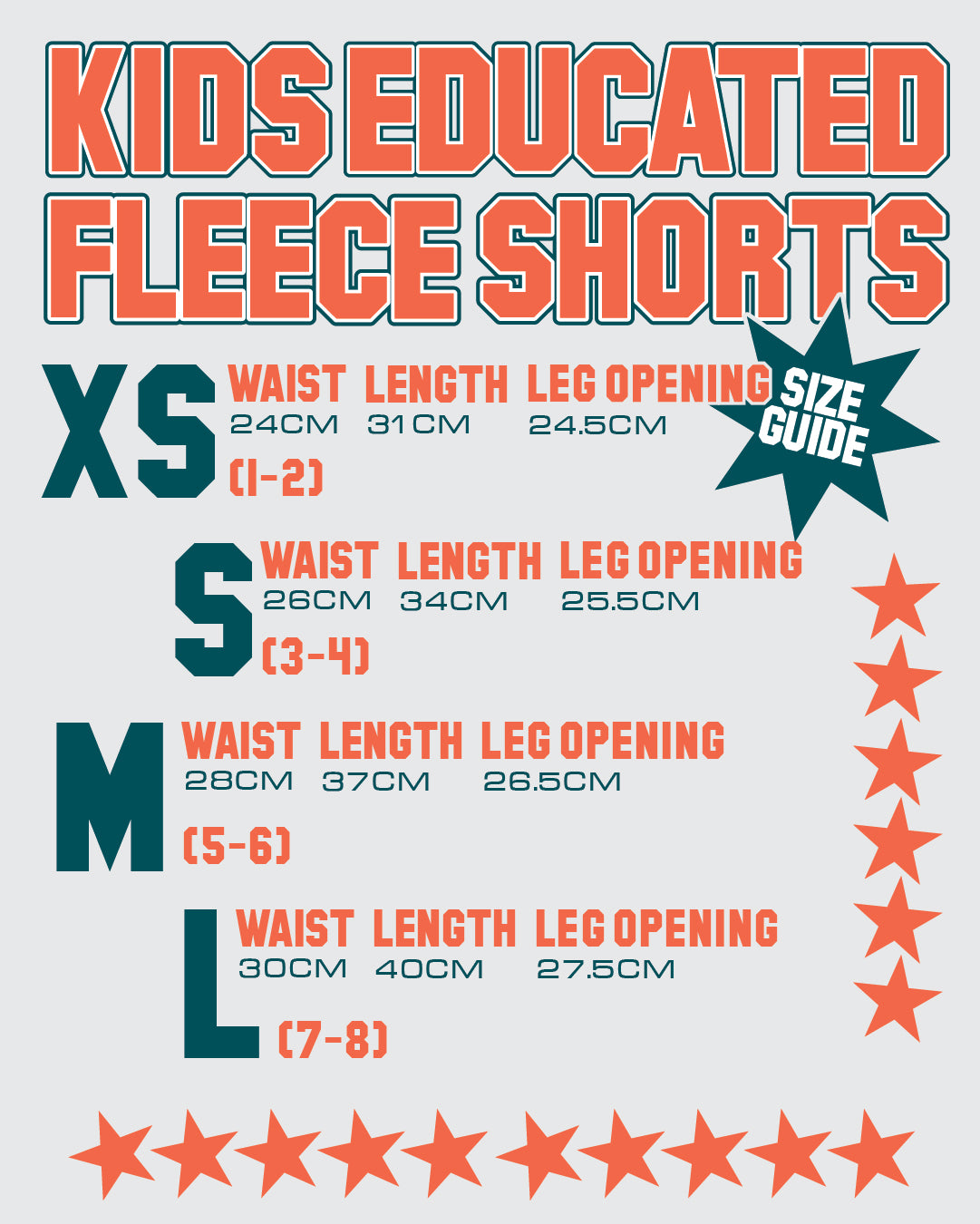 KIDS EDUCATED FLEECE SHORTS

SIZE GUIDE

XS
WAIST LENGTH LEG OPENING
24CM 31CM 24.5CM
(1-2)

S
WAIST LENGTH LEG OPENING
26CM 34CM 25.5CM
(3-4)

M
WAIST LENGTH LEG OPENING
28CM 37CM 26.5CM
(5-6)

L
WAIST LENGTH LEG OPENING
30CM 40CM 27.5CM
(7-8)