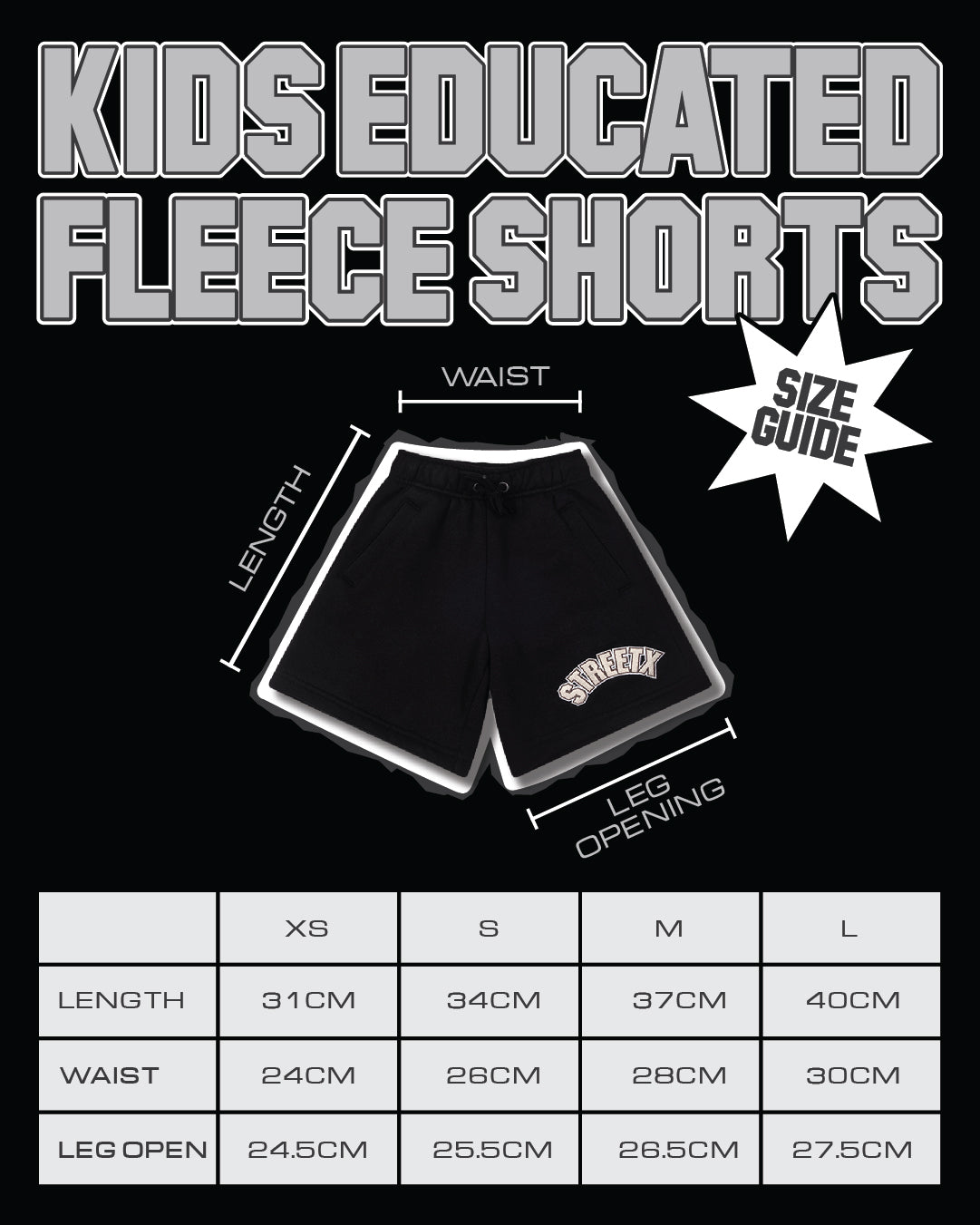 KIDS EDUCATED FLEECE SHORTS

SIZE GUIDE

WAIST

LENGTH

STREETX

LEG OPENING

|  | XS | S | M | L |
|---|---|---|---|---|
| LENGTH | 31CM | 34CM | 37CM | 40CM |
| WAIST | 24CM | 26CM | 28CM | 30CM |
| LEG OPEN | 24.5CM | 25.5CM | 26.5CM | 27.5CM |