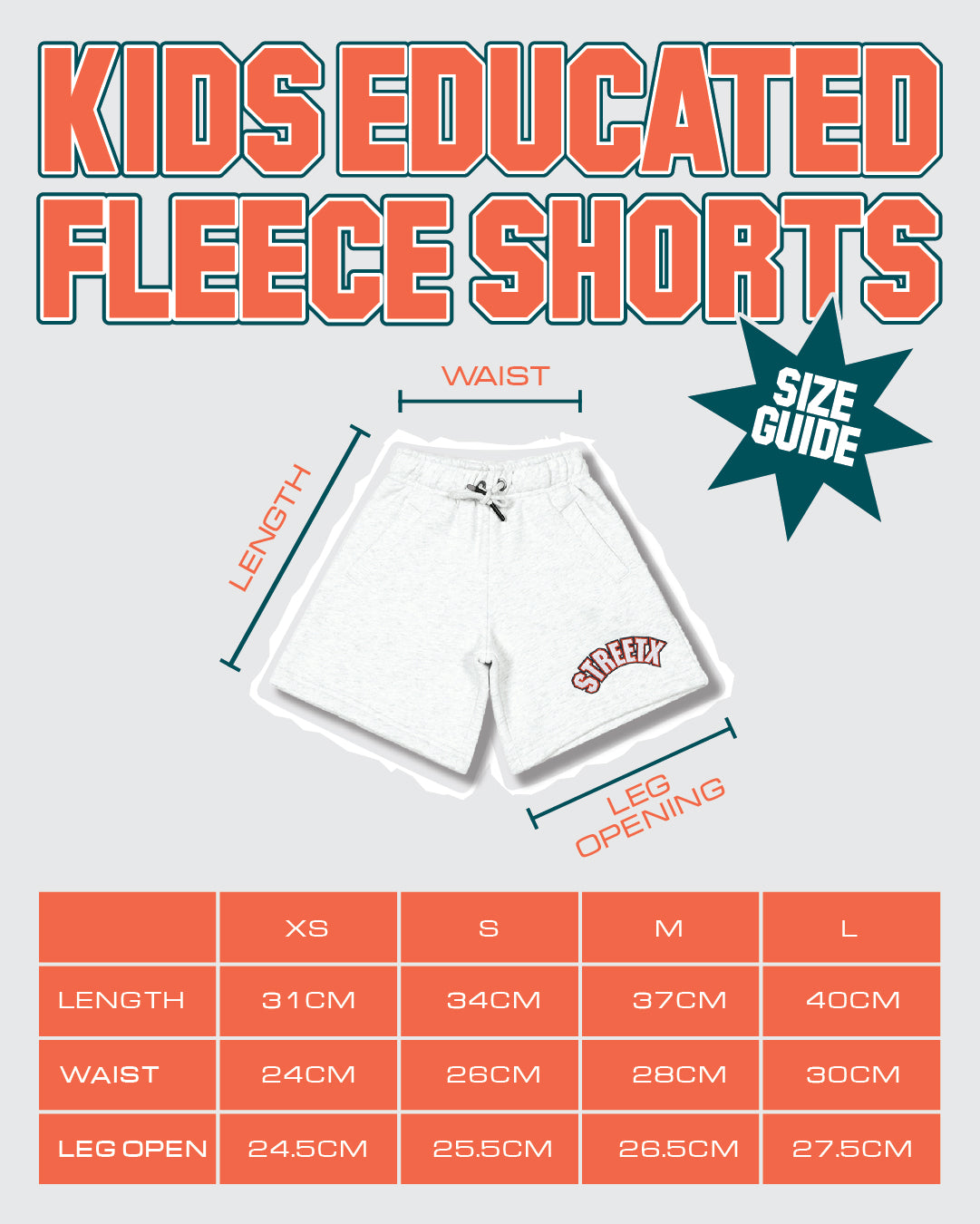 KIDS EDUCATED FLEECE SHORTS

SIZE GUIDE

WAIST

LENGTH

STREETX

LEG OPENING

| | XS | S | M | L |
|---|---|---|---|---|
| LENGTH | 31CM | 34CM | 37CM | 40CM |
| WAIST | 24CM | 26CM | 28CM | 30CM |
| LEG OPEN | 24.5CM | 25.5CM | 26.5CM | 27.5CM |