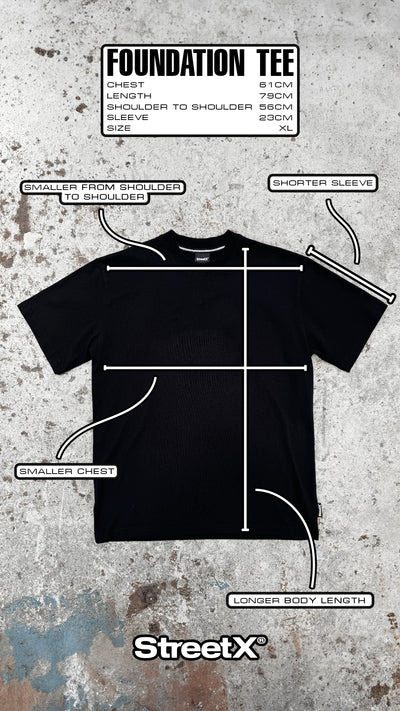 FOUNDATION TEE

| | |
|---|---|
| CHEST | 61CM |
| LENGTH | 79CM |
| SHOULDER TO SHOULDER | 56CM |
| SLEEVE | 23CM |
| SIZE | XL |

SMALLER FROM SHOULDER TO SHOULDER

SHORTER SLEEVE

StreetX

SMALLER CHEST

LONGER BODY LENGTH

StreetX®